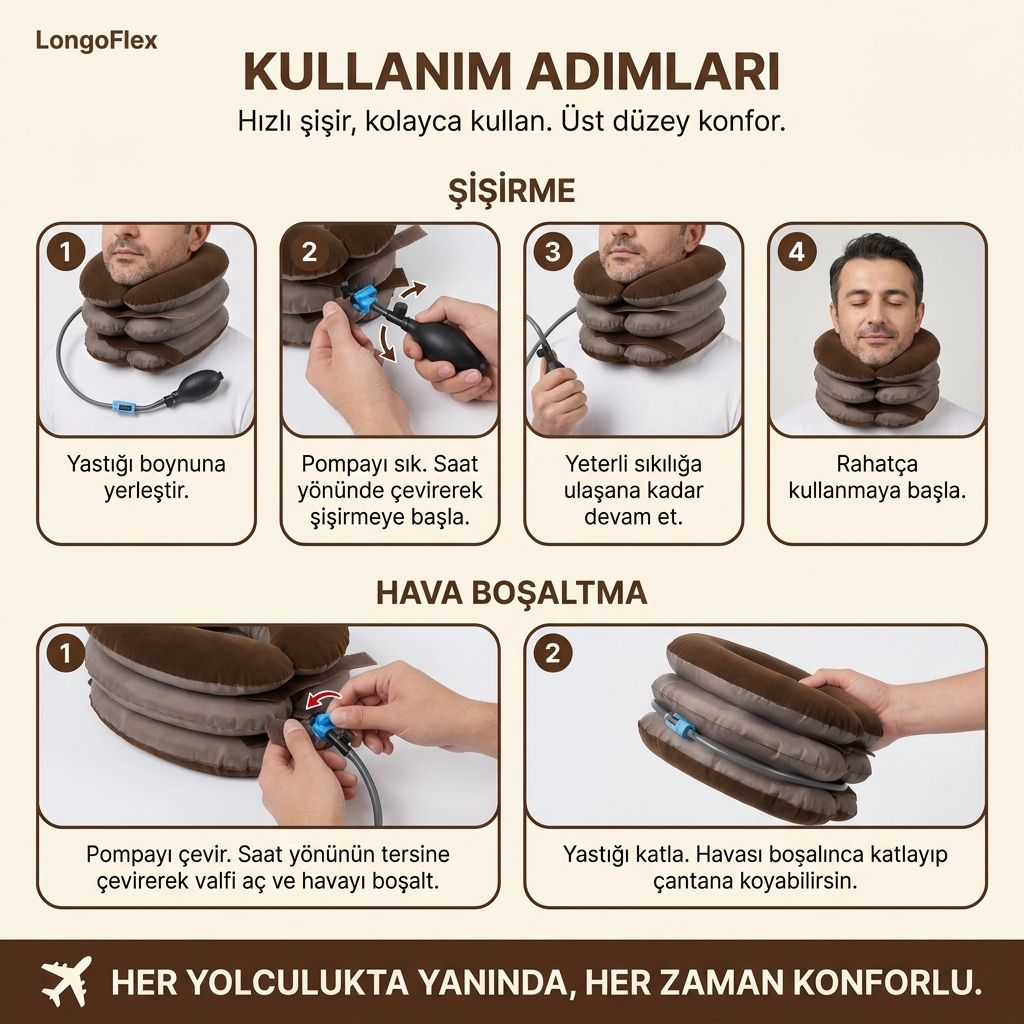 LongoFlex

KULLANIM ADIMLARI

Hızlı şişir, kolayca kullan. Üst düzey konfor.

ŞİŞİRME

1

Yastığı boynuna yerleştir.

2

Pompayı sık. Saat yönünde çevirerek şişirmeye başla.

3

Yeterli sıkılığa ulaşana kadar devam et.

4

Rahatça kullanmaya başla.

HAVA BOŞALTMA

1

Pompayı çevir. Saat yönünün tersine çevirerek valfi aç ve havayı boşalt.

2

Yastığı katla. Havası boşalınca katlayıp çantana koyabilirsin.

HER YOLCULUKTA YANINDA, HER ZAMAN KONFORLU.